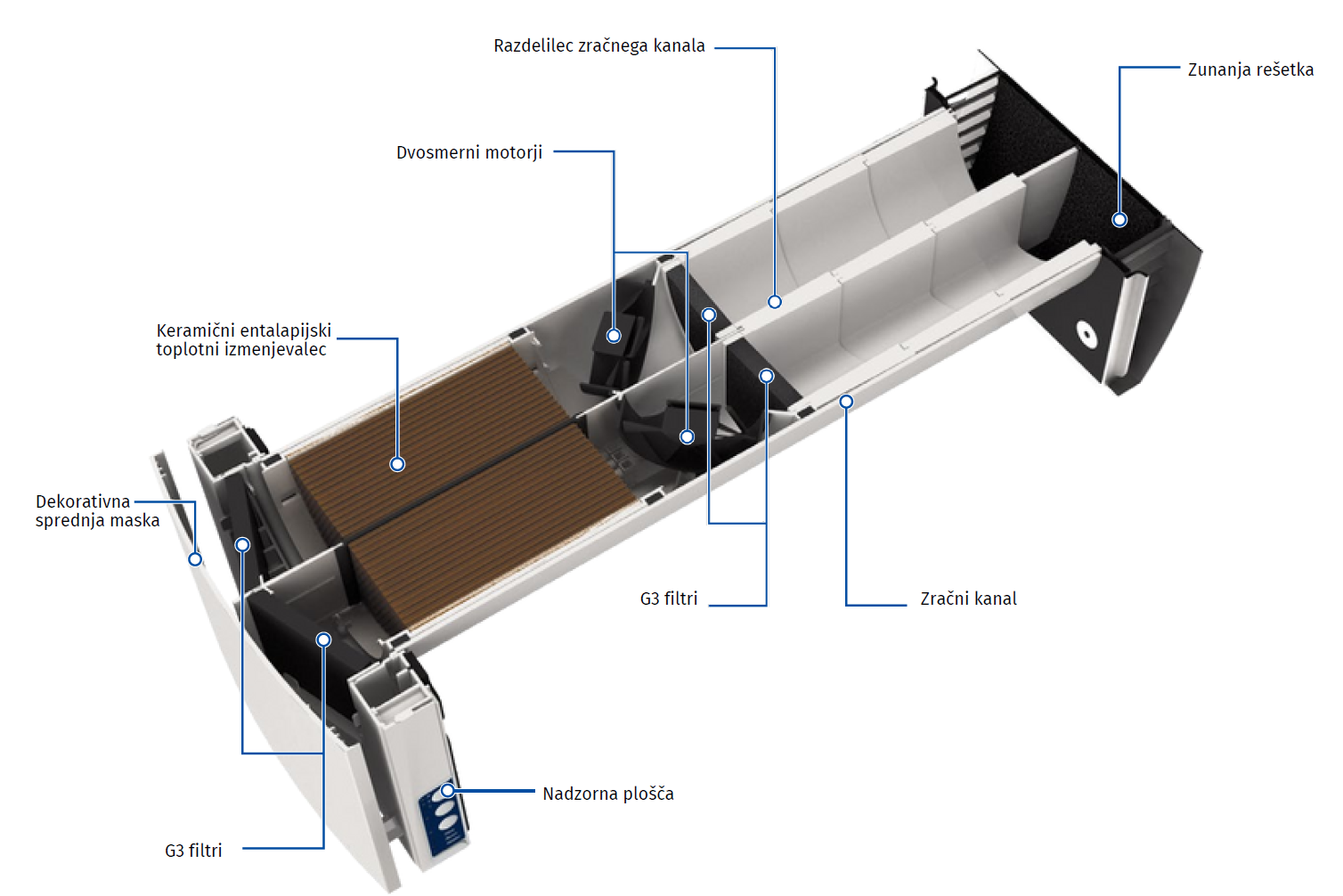 Razdelilec zračnega kanala

Zunanja rešetka

Dvosmerni motorji

Keramični entalapijski toplotni izmenjevalec

Dekorativna sprednja maska

G3 filtri

Zračni kanal

Nadzorna plošča

G3 filtri